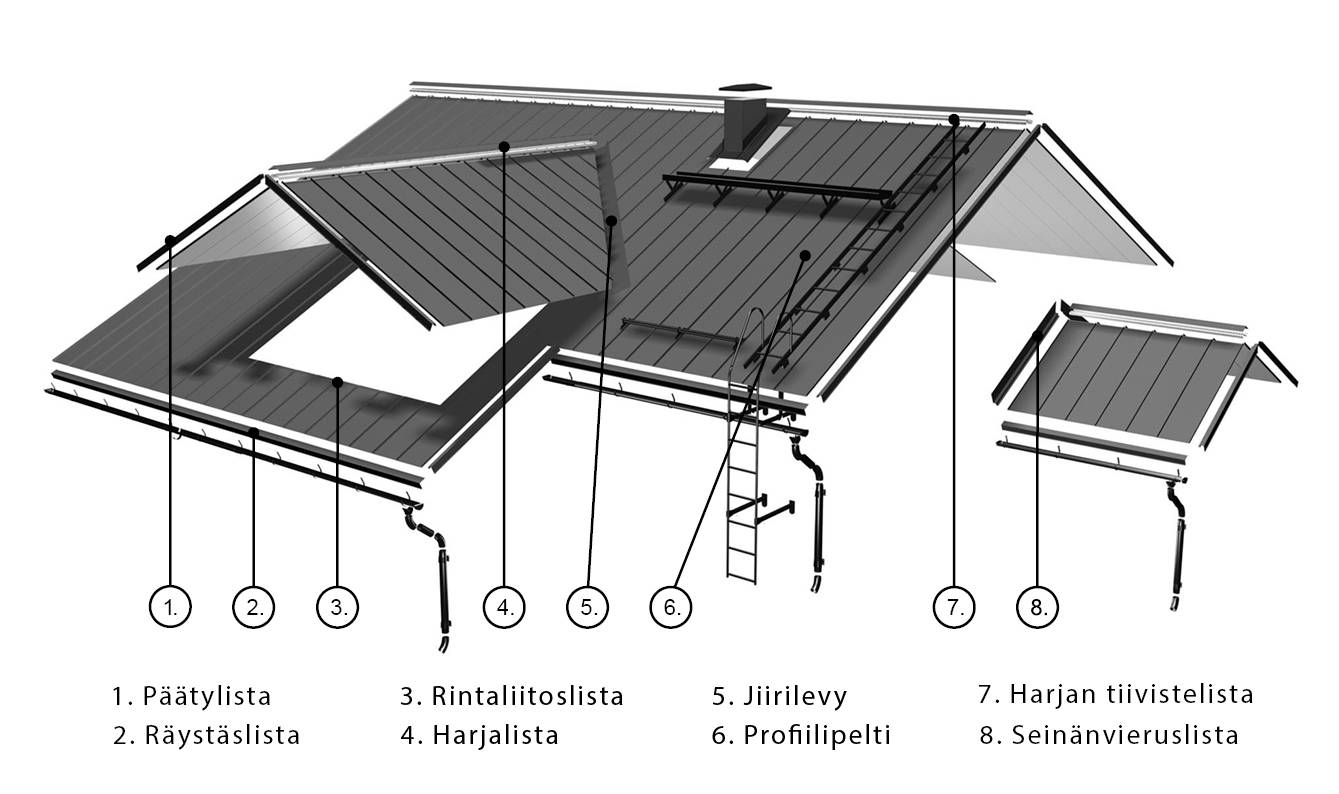 1. 2. 3. 4. 5. 6. 7. 8.

1. Päätylista
2. Räystäslista

3. Rintaliitoslista
4. Harjalista

5. Jiirilevy
6. Profiilipelti

7. Harjan tiivistelista
8. Seinänvieruslista